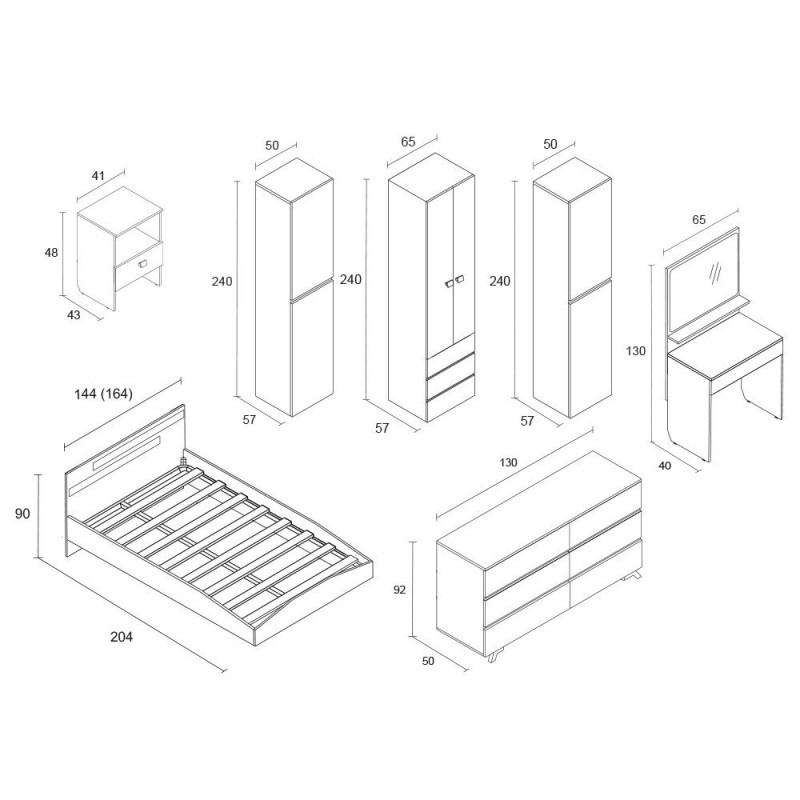 41
48
43

50
240
57

65
240
57

50
240
57

65
130
40

144 (164)
90
204

130
92
50